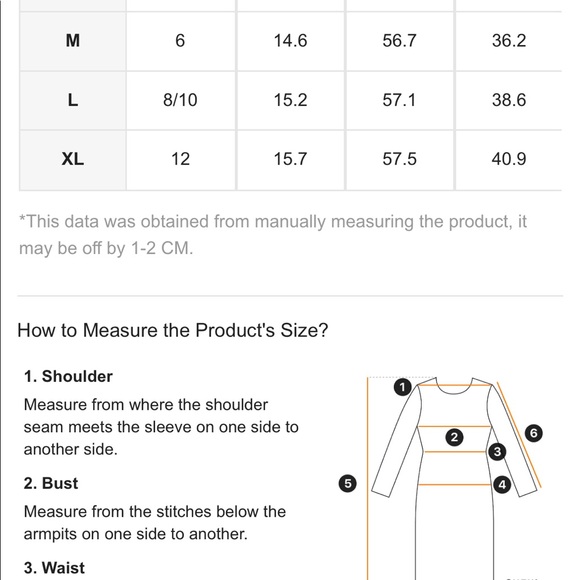 | M | 6 | 14.6 | 56.7 | 36.2 |
|---|---|---|---|---|
| L | 8/10 | 15.2 | 57.1 | 38.6 |
| XL | 12 | 15.7 | 57.5 | 40.9 |

*This data was obtained from manually measuring the product, it may be off by 1-2 CM.

How to Measure the Product's Size?

1. Shoulder

Measure from where the shoulder seam meets the sleeve on one side to another side.

2. Bust

Measure from the stitches below the armpits on one side to another.

3. Waist

1 2 3 4 5 6